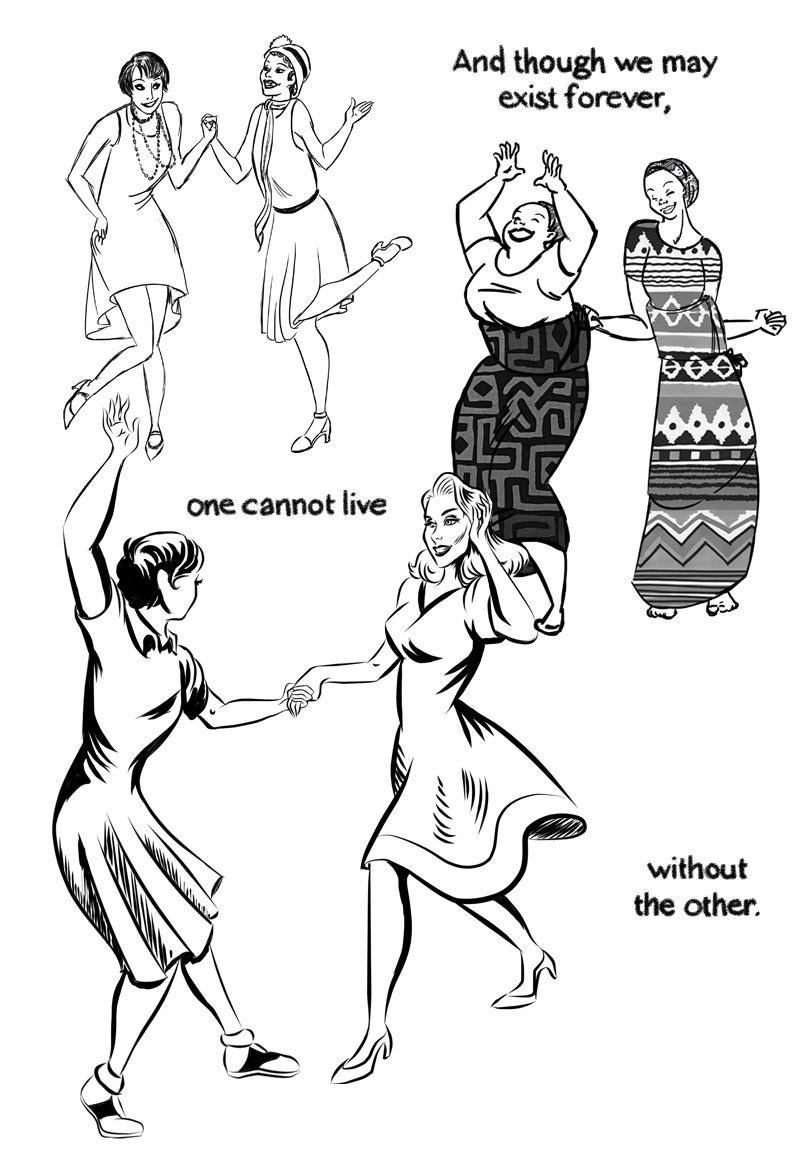 And though we may exist forever,

one cannot live

without the other.