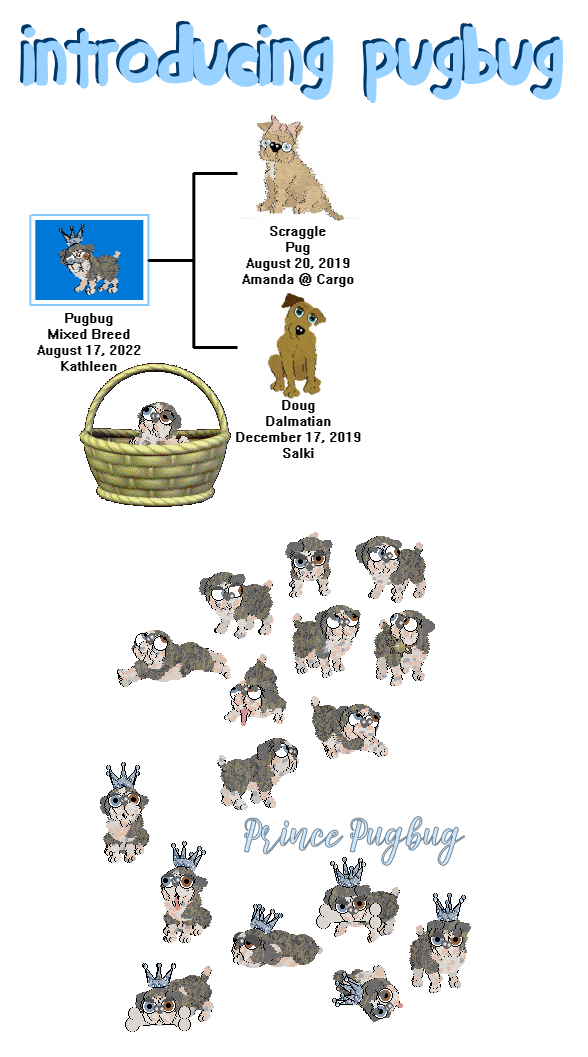 introducing pugbug

Pugbug
Mixed Breed
August 17, 2022
Kathleen

Scraggle
Pug
August 20, 2019
Amanda @ Cargo

Doug
Dalmatian
December 17, 2019
Salki

Prince Pugbug