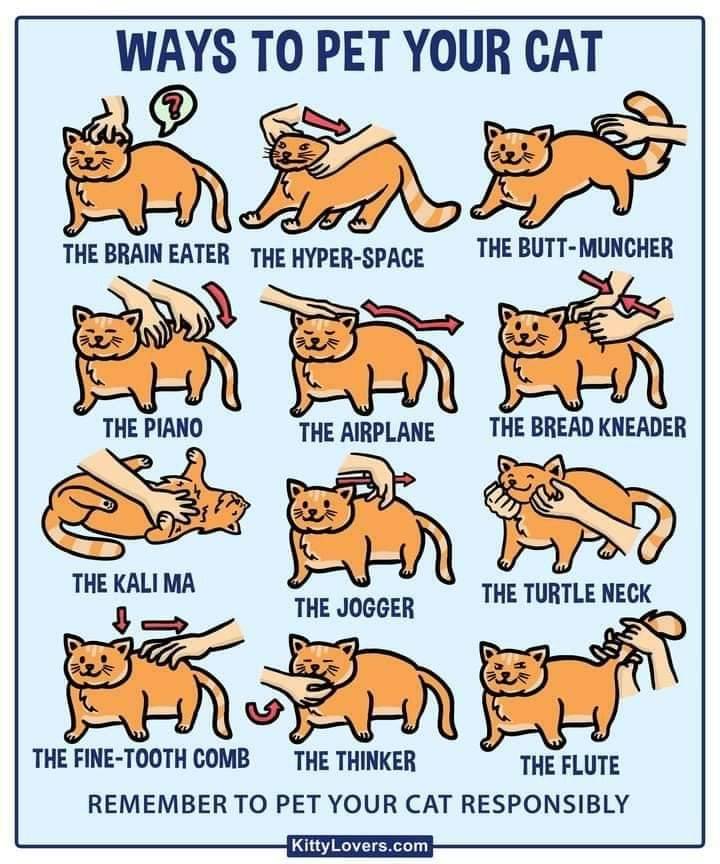 WAYS TO PET YOUR CAT

?

THE BRAIN EATER

THE HYPER-SPACE

THE BUTT-MUNCHER

THE PIANO

THE AIRPLANE

THE BREAD KNEADER

THE KALI MA

THE JOGGER

THE TURTLE NECK

THE FINE-TOOTH COMB

THE THINKER

THE FLUTE

REMEMBER TO PET YOUR CAT RESPONSIBLY

KittyLovers.com